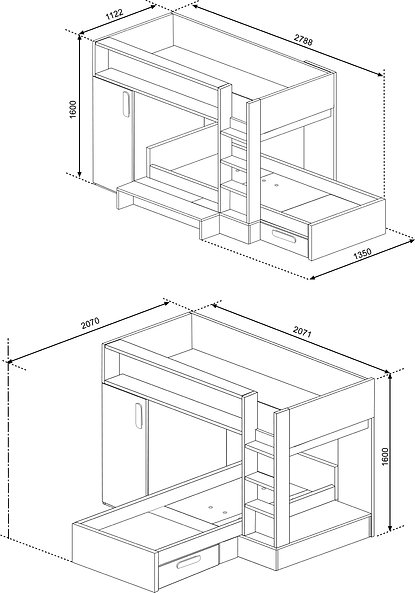 1122
2788
1600
1350
2070
2071
1600